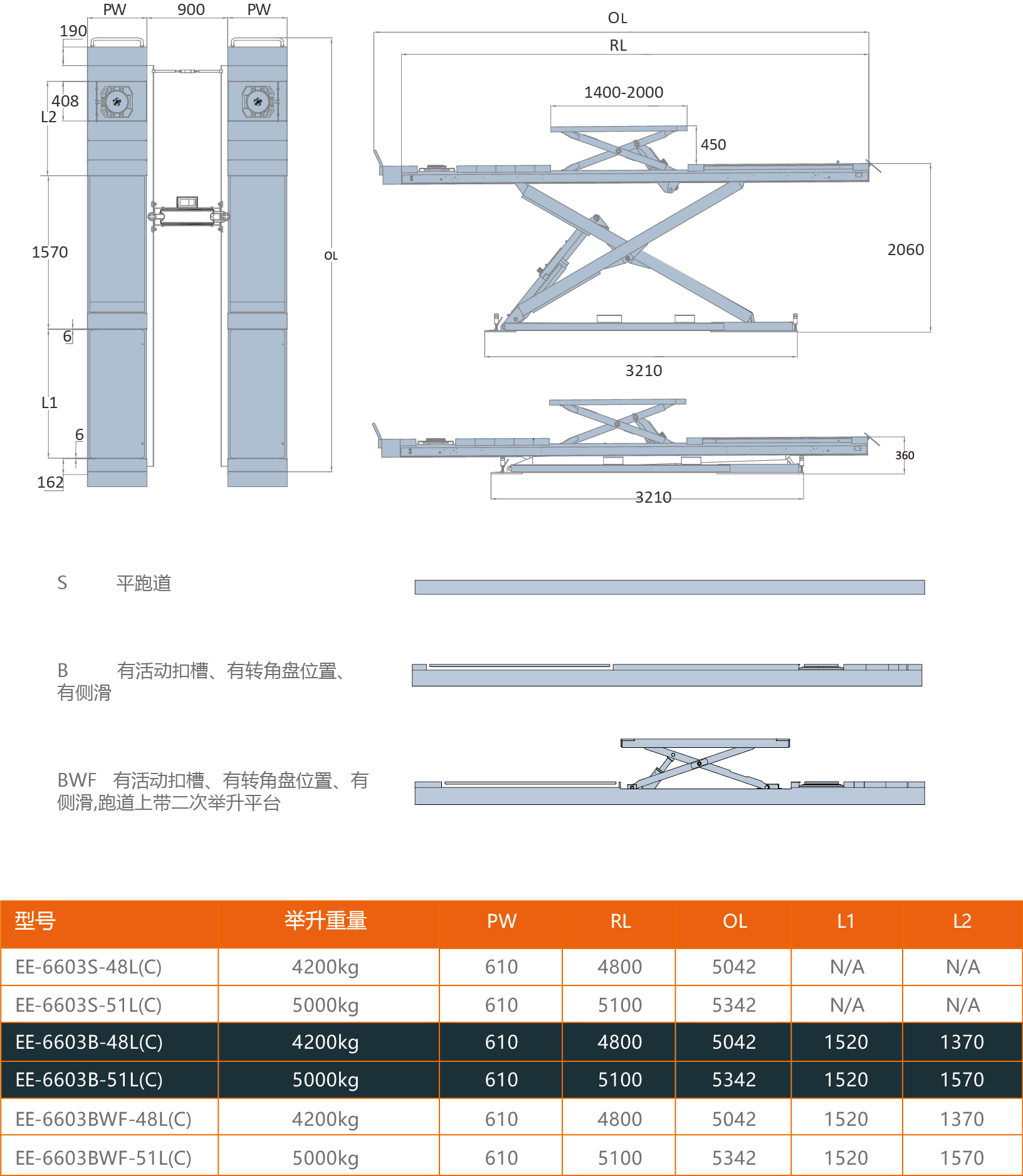 PW 900 PW

190

408

L2

1570

6

L1

6

162

OL

OL

RL

1400-2000

450

2060

3210

360

3210

S 平跑道

B 有活动扣槽、有转角盘位置、有侧滑

BWF 有活动扣槽、有转角盘位置、有侧滑,跑道上带二次举升平台

| 型号 | 举升重量 | PW | RL | OL | L1 | L2 |
|---|---|---|---|---|---|---|
| EE-6603S-48L(C) | 4200kg | 610 | 4800 | 5042 | N/A | N/A |
| EE-6603S-51L(C) | 5000kg | 610 | 5100 | 5342 | N/A | N/A |
| EE-6603B-48L(C) | 4200kg | 610 | 4800 | 5042 | 1520 | 1370 |
| EE-6603B-51L(C) | 5000kg | 610 | 5100 | 5342 | 1520 | 1570 |
| EE-6603BWF-48L(C) | 4200kg | 610 | 4800 | 5042 | 1520 | 1370 |
| EE-6603BWF-51L(C) | 5000kg | 610 | 5100 | 5342 | 1520 | 1570 |